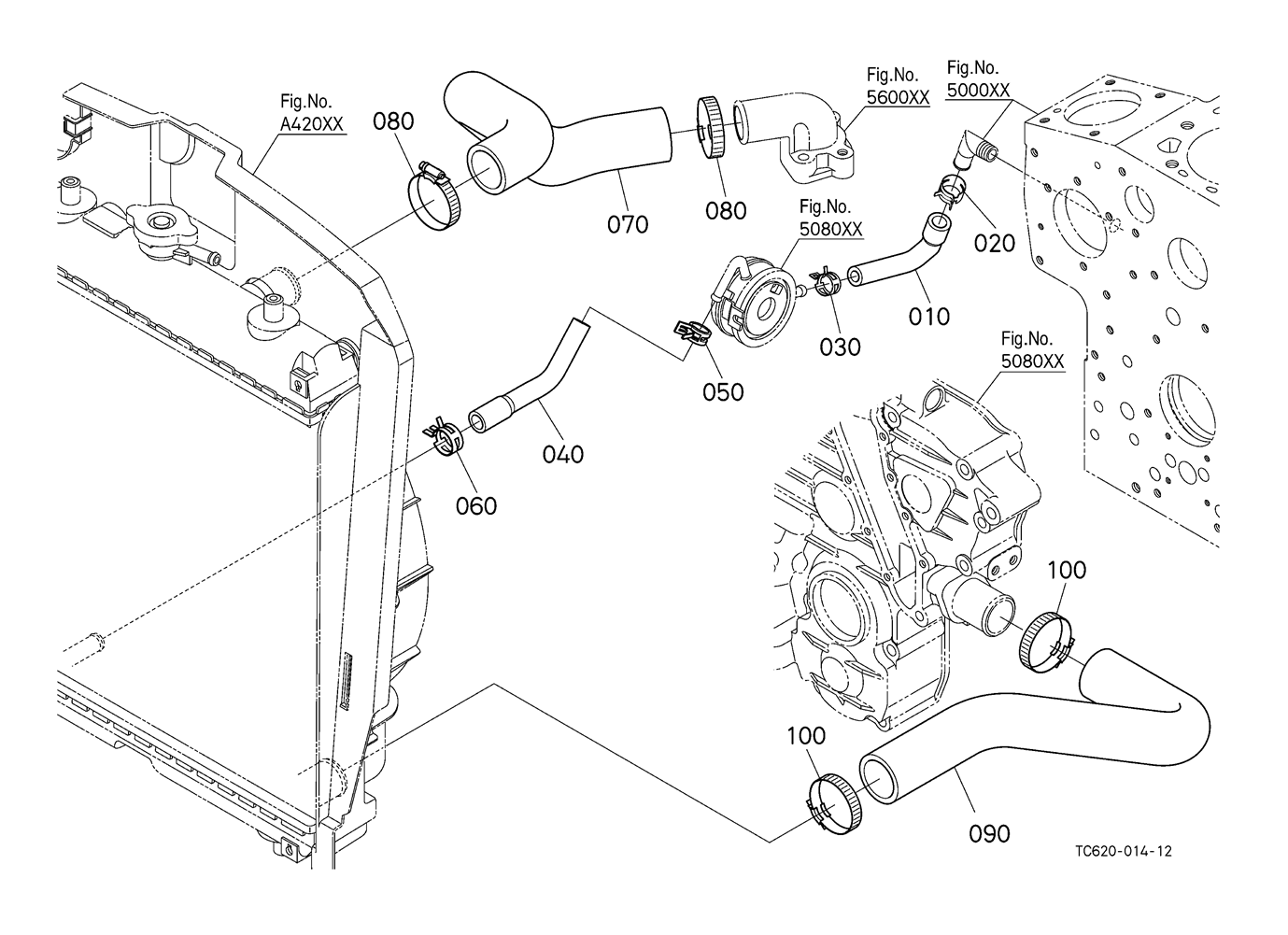 Fig.No.
A420XX

080

070

080

Fig.No.
5600XX

Fig.No.
5000XX

020

Fig.No.
5080XX

010

030

050

040

060

Fig.No.
5080XX

100

100

090

TC620-014-12